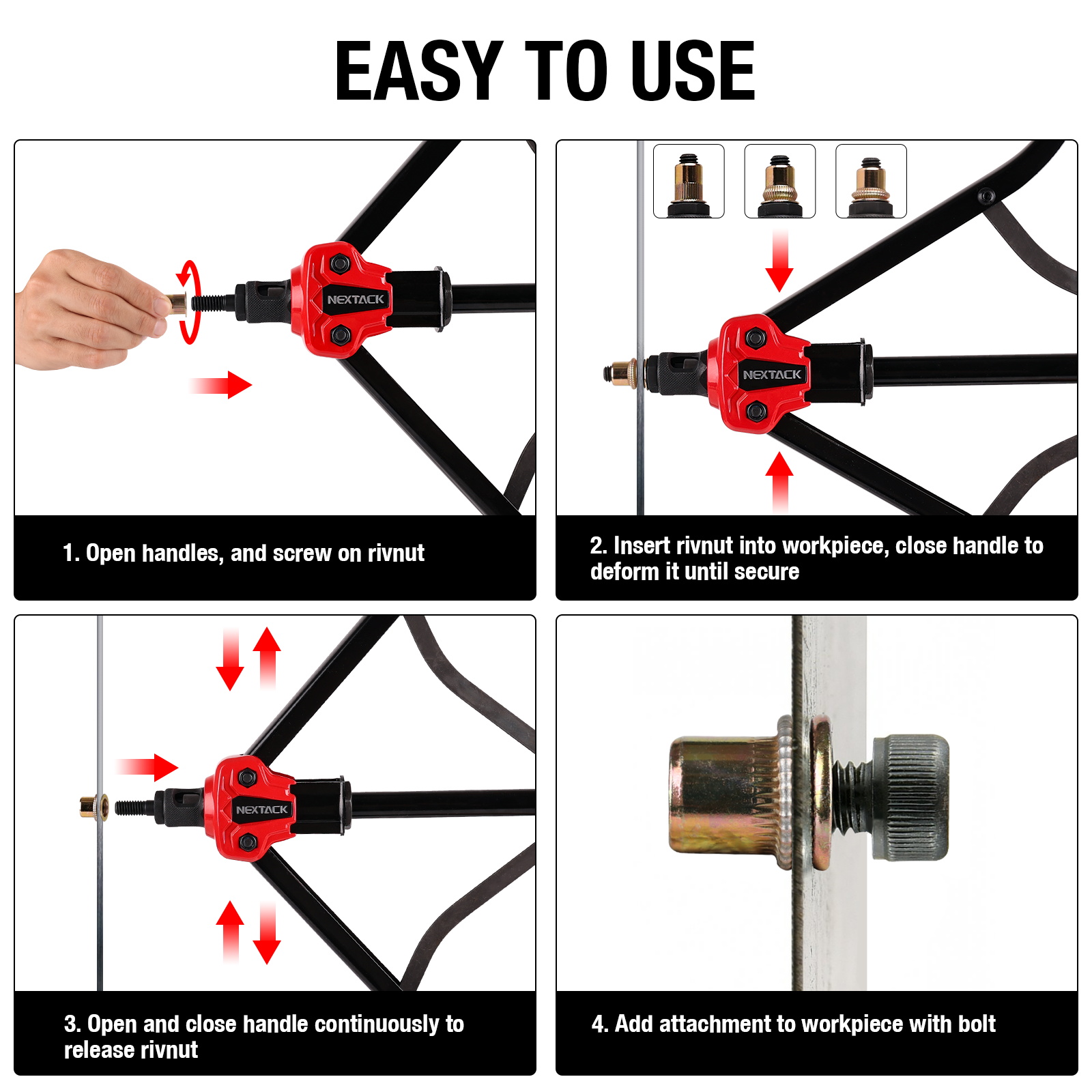 EASY TO USE

NEXTACK

1. Open handles, and screw on rivnut

NEXTACK

2. Insert rivnut into workpiece, close handle to deform it until secure

NEXTACK

3. Open and close handle continuously to release rivnut

4. Add attachment to workpiece with bolt